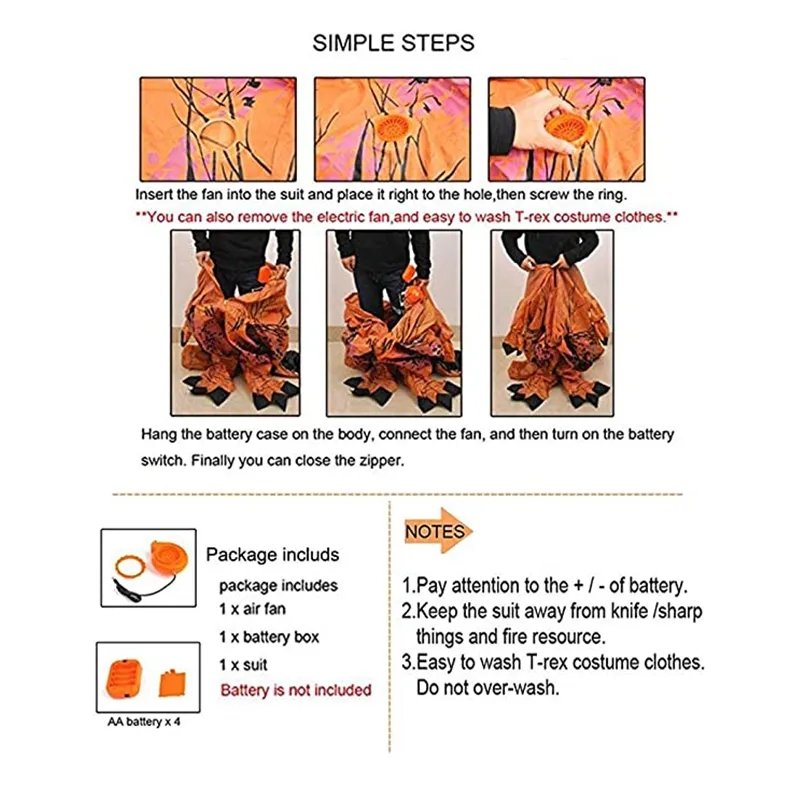 SIMPLE STEPS

Insert the fan into the suit and place it right to the hole,then screw the ring.
**You can also remove the electric fan,and easy to wash T-rex costume clothes.**

Hang the battery case on the body, connect the fan, and then turn on the battery switch. Finally you can close the zipper.

Package includs
package includes
1 x air fan
1 x battery box
1 x suit
Battery is not included

AA battery x 4

NOTES

1.Pay attention to the + / - of battery.
2.Keep the suit away from knife /sharp things and fire resource.
3.Easy to wash T-rex costume clothes. Do not over-wash.